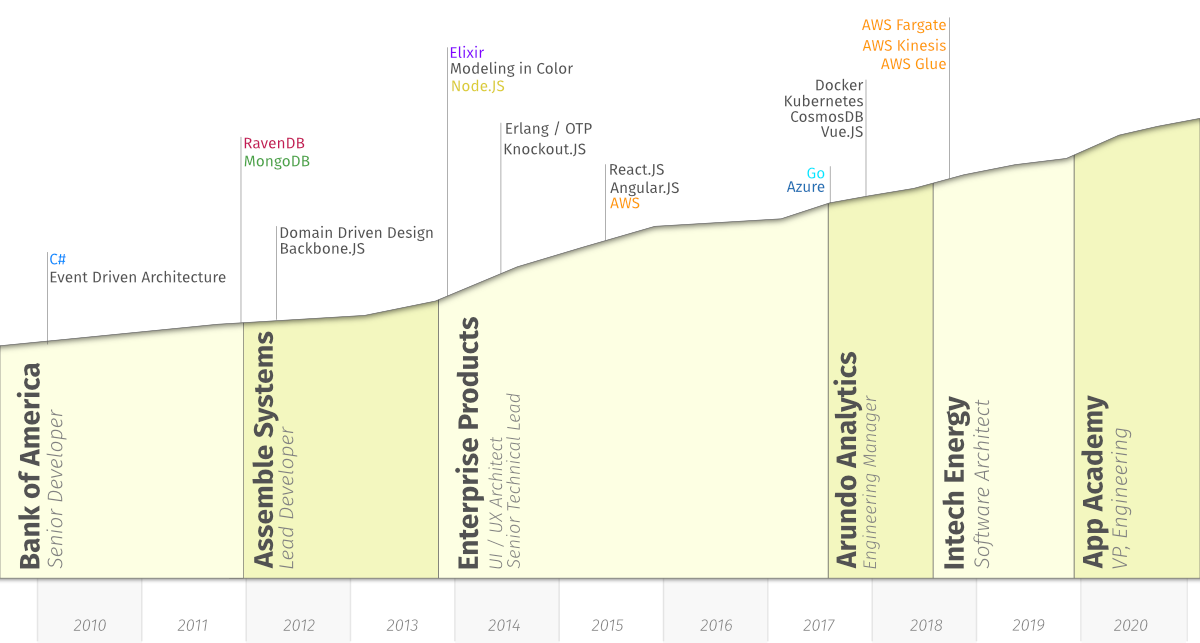 C#
Event Driven Architecture

RavenDB
MongoDB

Domain Driven Design
Backbone.JS

Elixir
Modeling in Color
Node.JS

Erlang / OTP
Knockout.JS

React.JS
Angular.JS
AWS

Go
Azure

Docker
Kubernetes
CosmosDB
Vue.JS

AWS Fargate
AWS Kinesis
AWS Glue

Bank of America
Senior Developer

Assemble Systems
Lead Developer

Enterprise Products
UI / UX Architect
Senior Technical Lead

Arundo Analytics
Engineering Manager

Intech Energy
Software Architect

App Academy
VP, Engineering

2010
2011
2012
2013
2014
2015
2016
2017
2018
2019
2020